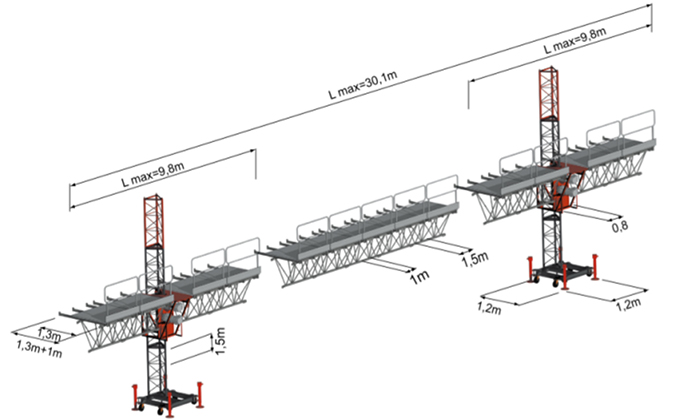 L max=30,1m

L max=9,8m

L max=9,8m

0,8

1,5m

1m

1,2m

1,2m

1,3m

1,3m+1m

1,5m